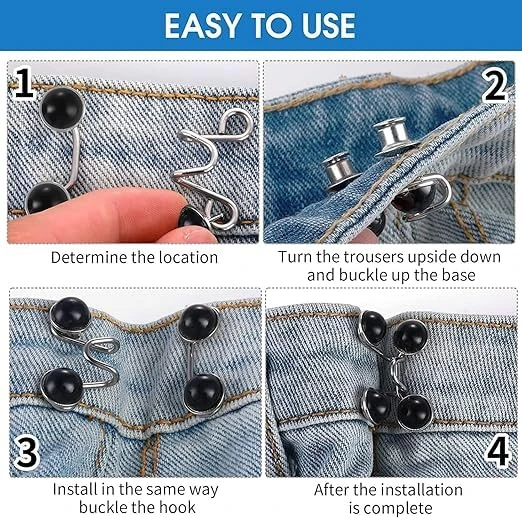 EASY TO USE

1

Determine the location

2

Turn the trousers upside down and buckle up the base

3

Install in the same way buckle the hook

4

After the installation is complete