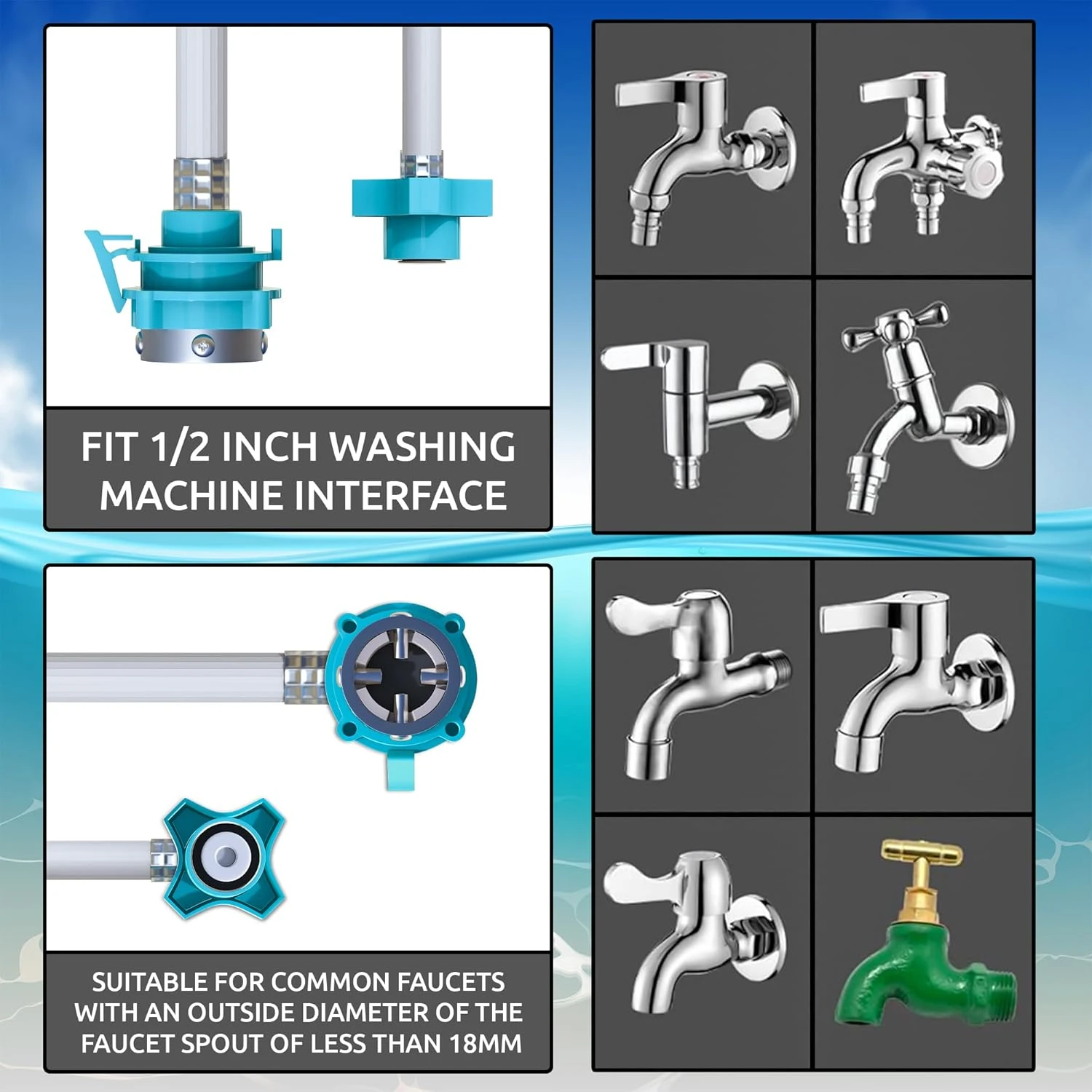 FIT 1/2 INCH WASHING MACHINE INTERFACE

SUITABLE FOR COMMON FAUCETS WITH AN OUTSIDE DIAMETER OF THE FAUCET SPOUT OF LESS THAN 18MM