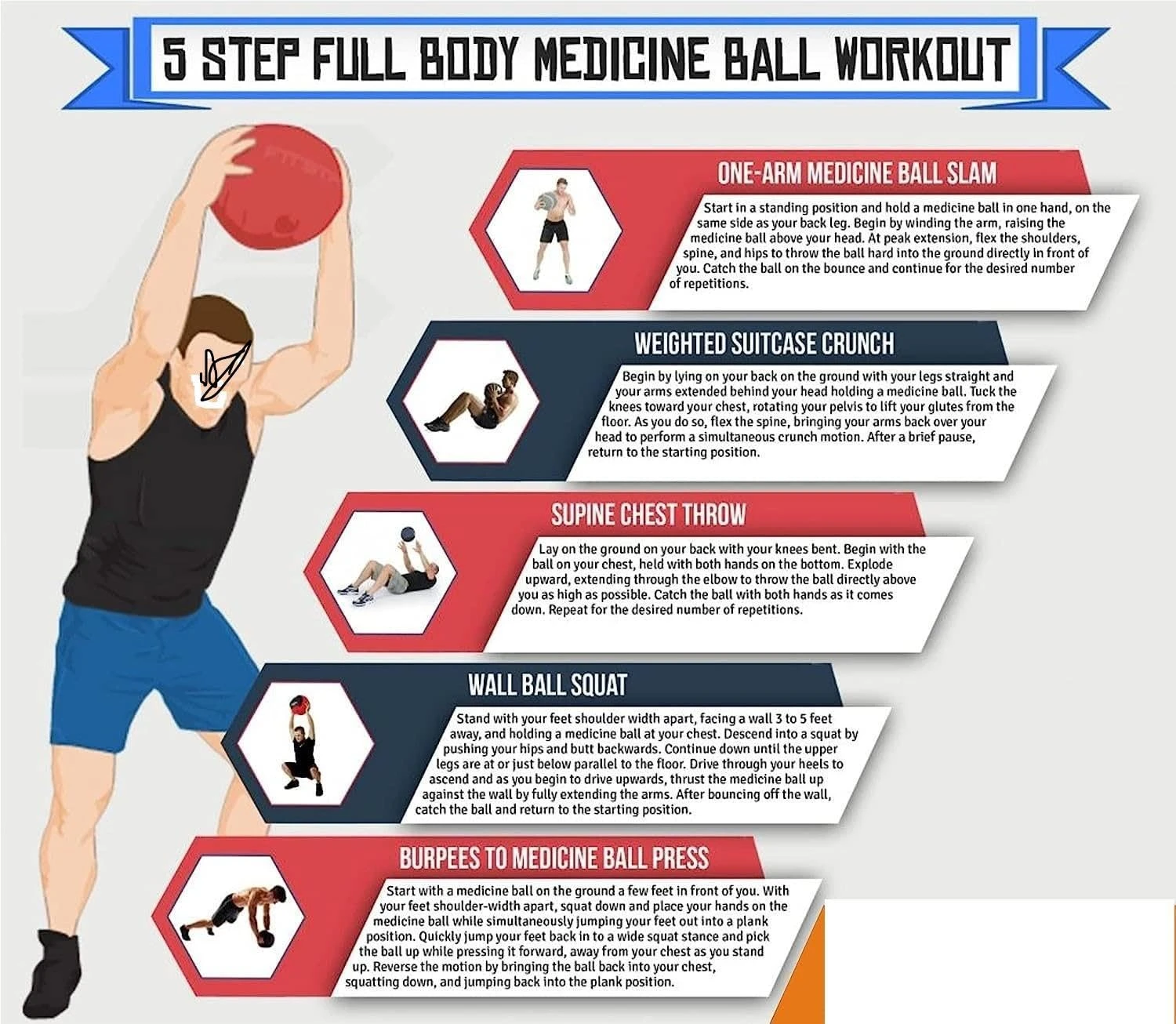 5 STEP FULL BODY MEDICINE BALL WORKOUT

ONE-ARM MEDICINE BALL SLAM

Start in a standing position and hold a medicine ball in one hand, on the same side as your back leg. Begin by winding the arm, raising the medicine ball above your head. At peak extension, flex the shoulders, spine, and hips to throw the ball hard into the ground directly in front of you. Catch the ball on the bounce and continue for the desired number of repetitions.

WEIGHTED SUITCASE CRUNCH

Begin by lying on your back on the ground with your legs straight and your arms extended behind your head holding a medicine ball. Tuck the knees toward your chest, rotating your pelvis to lift your glutes from the floor. As you do so, flex the spine, bringing your arms back over your head to perform a simultaneous crunch motion. After a brief pause, return to the starting position.

SUPINE CHEST THROW

Lay on the ground on your back with your knees bent. Begin with the ball on your chest, held with both hands on the bottom. Explode upward, extending through the elbow to throw the ball directly above you as high as possible. Catch the ball with both hands as it comes down. Repeat for the desired number of repetitions.

WALL BALL SQUAT

Stand with your feet shoulder width apart, facing a wall 3 to 5 feet away, and holding a medicine ball at your chest. Descend into a squat by pushing your hips and butt backwards. Continue down until the upper legs are at or just below parallel to the floor. Drive through your heels to ascend and as you begin to drive upwards, thrust the medicine ball up against the wall by fully extending the arms. After bouncing off the wall, catch the ball and return to the starting position.

BURPEES TO MEDICINE BALL PRESS

Start with a medicine ball on the ground a few feet in front of you. With your feet shoulder-width apart, squat down and place your hands on the medicine ball while simultaneously jumping your feet out into a plank position. Quickly jump your feet back in to a wide squat stance and pick the ball up while pressing it forward, away from your chest as you stand up. Reverse the motion by bringing the ball back into your chest, squatting down, and jumping back into the plank position.