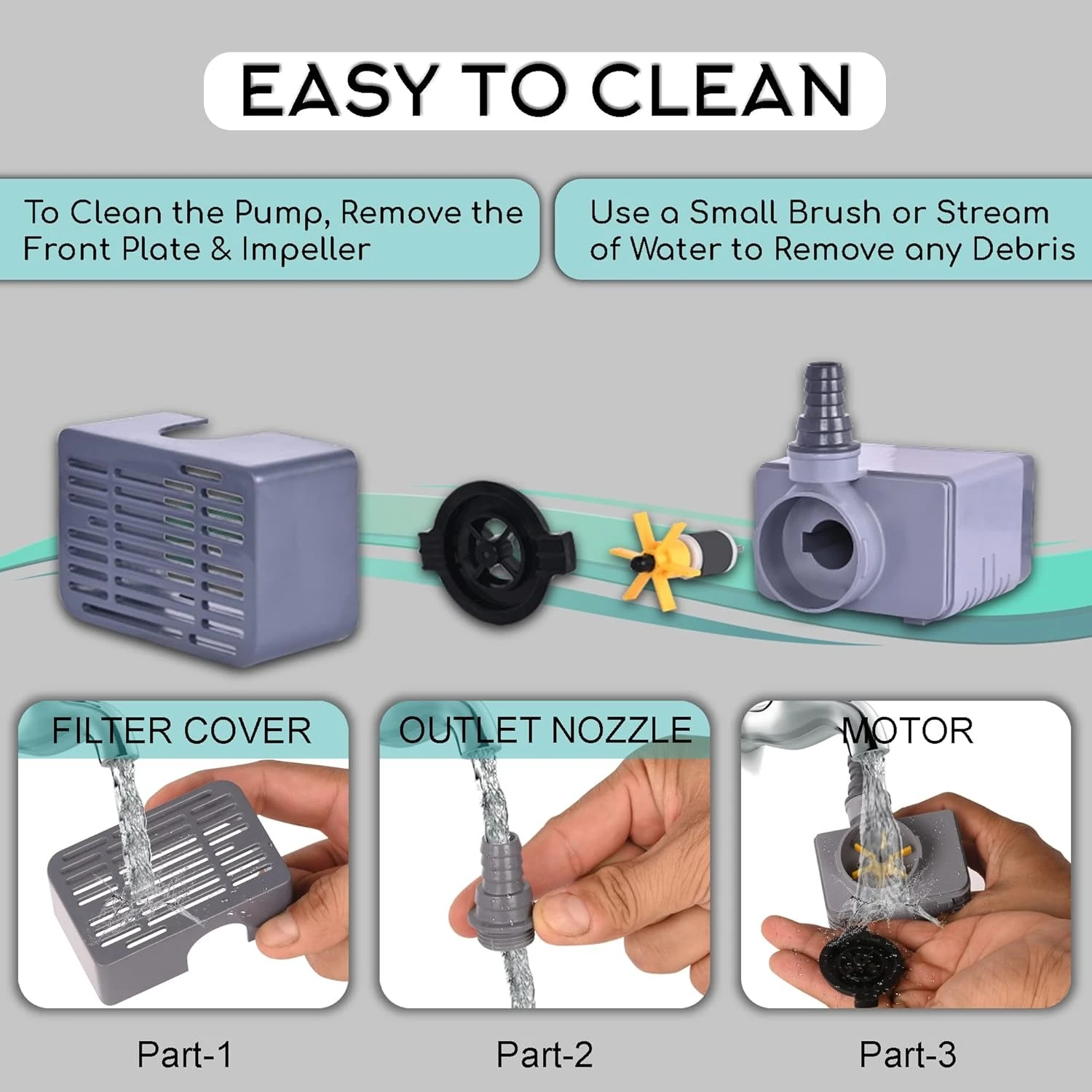 EASY TO CLEAN

To Clean the Pump, Remove the Front Plate & Impeller

Use a Small Brush or Stream of Water to Remove any Debris

FILTER COVER

OUTLET NOZZLE

MOTOR

Part-1

Part-2

Part-3