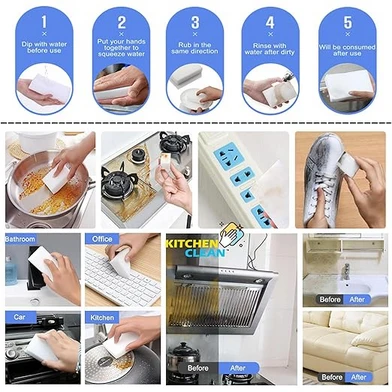 1
×
Dip with water before use

2
×
Put your hands together to squeeze water

3
×
Rub in the same direction

4
×
Rinse with water after dirty

5
×
Will be consumed after use

Bathroom

Office

KITCHEN CLEAN

Before After

Car

Kitchen

Before After

Before After