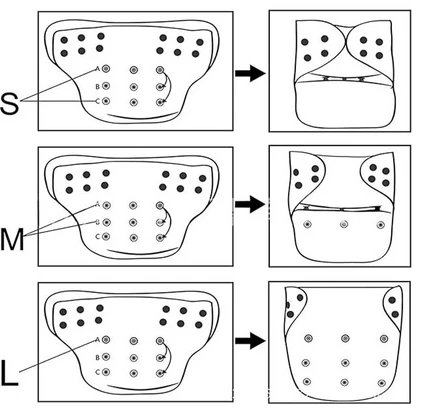 S
A
B
C

M
A
B
C

L
A
B
C