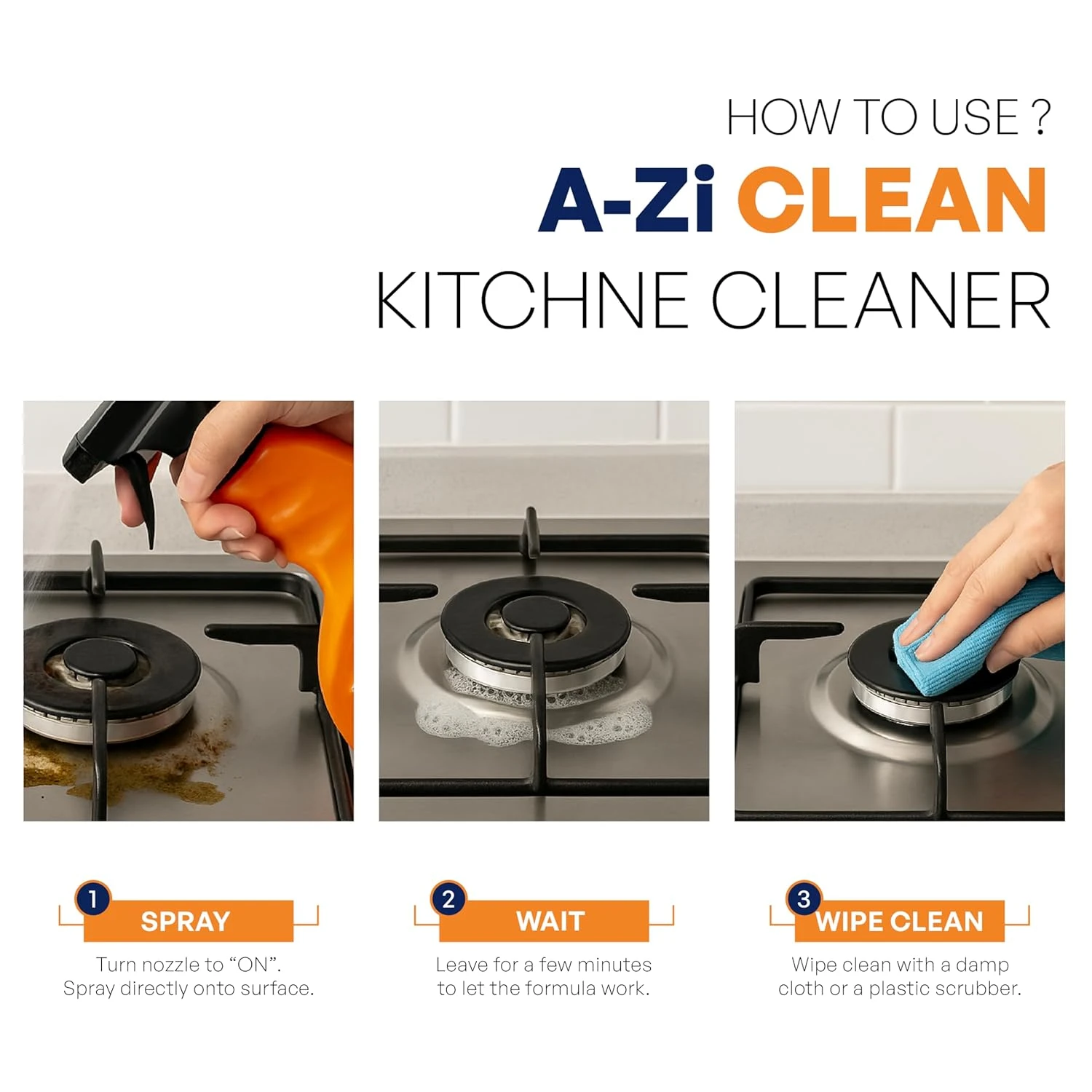 HOW TO USE ?

A-Zi CLEAN

KITCHNE CLEANER

1 SPRAY

Turn nozzle to “ON”. Spray directly onto surface.

2 WAIT

Leave for a few minutes to let the formula work.

3 WIPE CLEAN

Wipe clean with a damp cloth or a plastic scrubber.